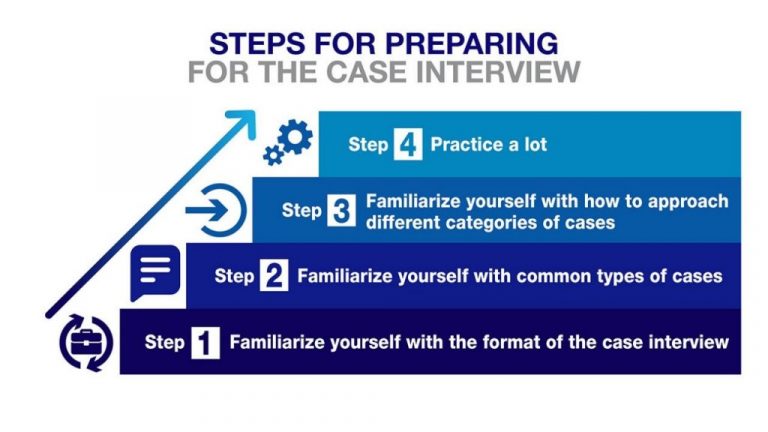 STEPS FOR PREPARING
FOR THE CASE INTERVIEW

Step 4 Practice a lot

Step 3 Familiarize yourself with how to approach different categories of cases

Step 2 Familiarize yourself with common types of cases

Step 1 Familiarize yourself with the format of the case interview